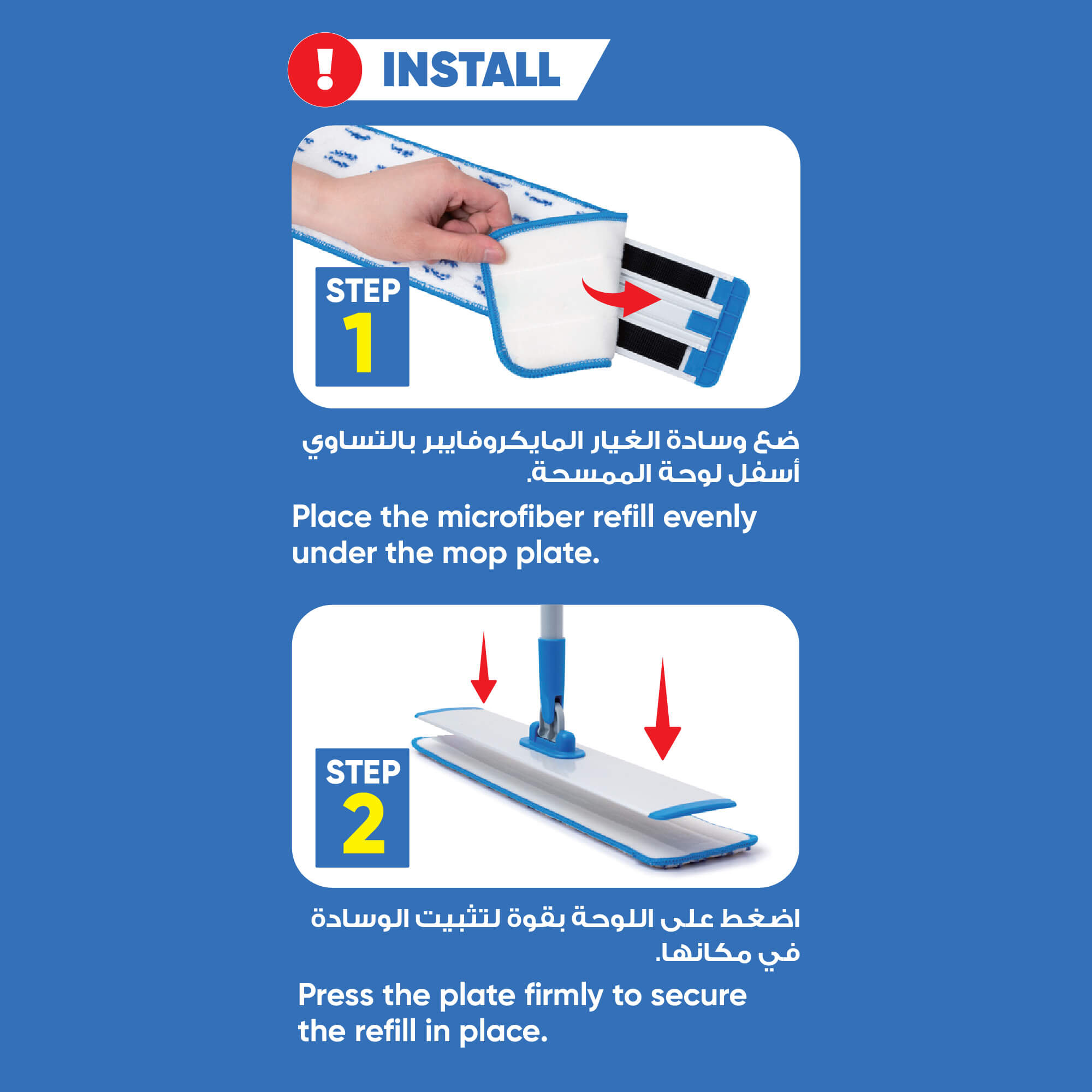 !
INSTALL

STEP
1

ضع وسادة الغيار المايكروفايبر بالتساوي أسفل لوحة الممسحة.

Place the microfiber refill evenly under the mop plate.

STEP
2

اضغط على اللوحة بقوة لتثبيت الوسادة في مكانها.

Press the plate firmly to secure the refill in place.